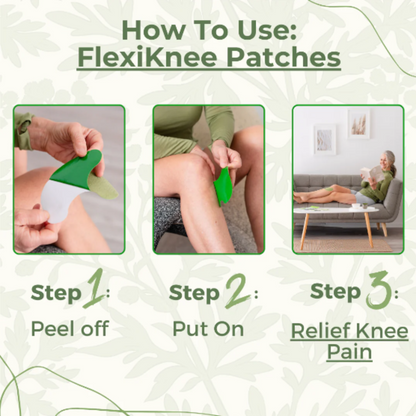 How To Use:
FlexiKnee Patches

Step 1:
Peel off

Step 2:
Put On

Step 3:
Relief Knee Pain